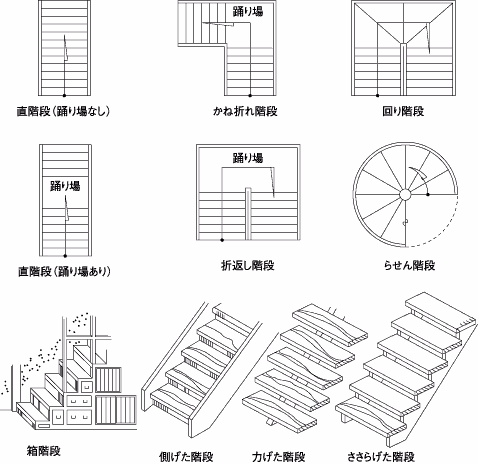 踊り場

直階段（踊り場なし）

かね折れ階段

回り階段

踊り場

踊り場

直階段（踊り場あり）

折返し階段

らせん階段

箱階段

側げた階段

力げた階段

ささらげた階段